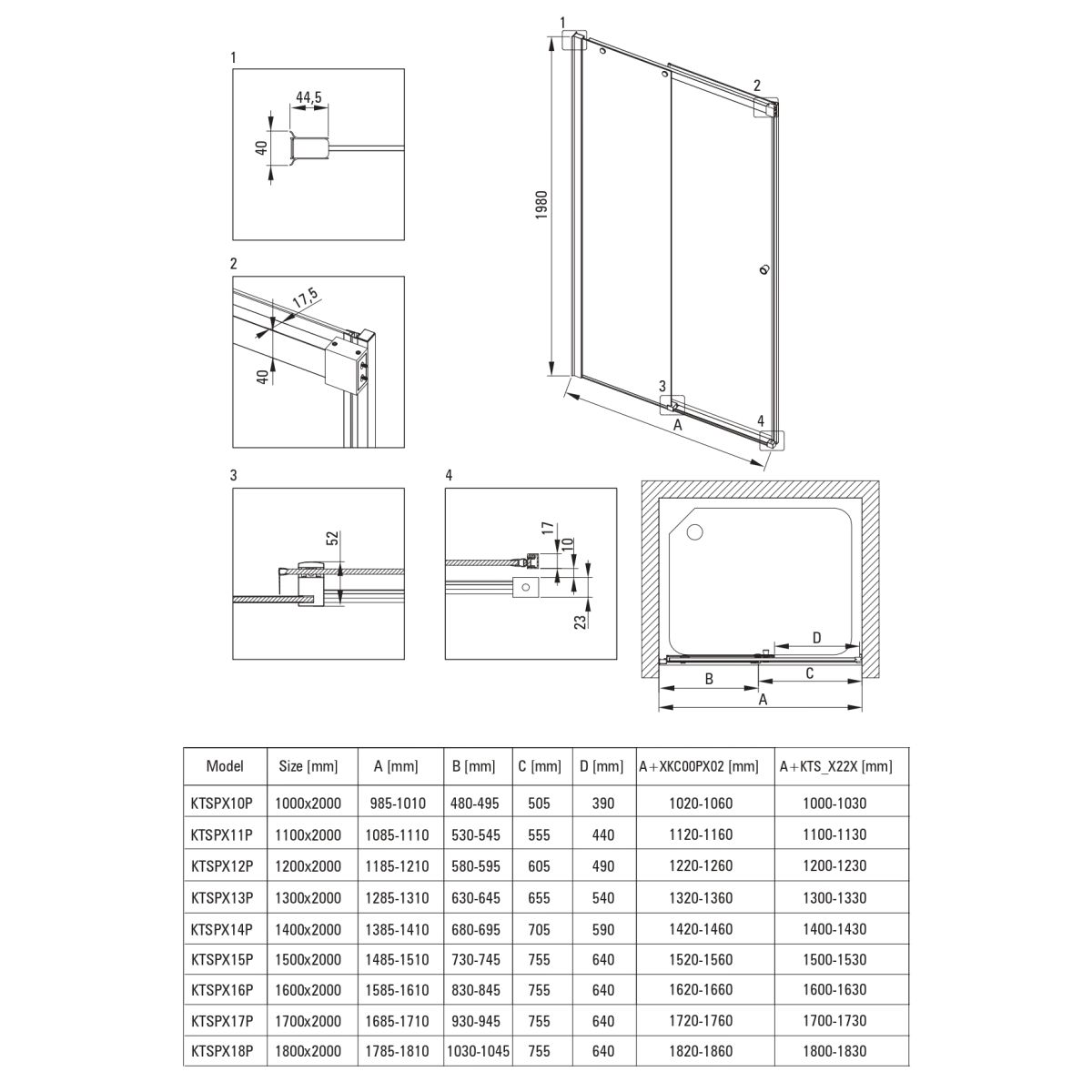 1

44,5

40

2

17,5

40

3

52

4

17

10

23

1

2

1980

3

A

4

D

B

C

A

| Model | Size [mm] | A [mm] | B [mm] | C [mm] | D [mm] | A+XKC00PX02 [mm] | A+KTS_X22X [mm] |
|---|---|---|---|---|---|---|---|
| KTSPX10P | 1000x2000 | 985-1010 | 480-495 | 505 | 390 | 1020-1060 | 1000-1030 |
| KTSPX11P | 1100x2000 | 1085-1110 | 530-545 | 555 | 440 | 1120-1160 | 1100-1130 |
| KTSPX12P | 1200x2000 | 1185-1210 | 580-595 | 605 | 490 | 1220-1260 | 1200-1230 |
| KTSPX13P | 1300x2000 | 1285-1310 | 630-645 | 655 | 540 | 1320-1360 | 1300-1330 |
| KTSPX14P | 1400x2000 | 1385-1410 | 680-695 | 705 | 590 | 1420-1460 | 1400-1430 |
| KTSPX15P | 1500x2000 | 1485-1510 | 730-745 | 755 | 640 | 1520-1560 | 1500-1530 |
| KTSPX16P | 1600x2000 | 1585-1610 | 830-845 | 755 | 640 | 1620-1660 | 1600-1630 |
| KTSPX17P | 1700x2000 | 1685-1710 | 930-945 | 755 | 640 | 1720-1760 | 1700-1730 |
| KTSPX18P | 1800x2000 | 1785-1810 | 1030-1045 | 755 | 640 | 1820-1860 | 1800-1830 |