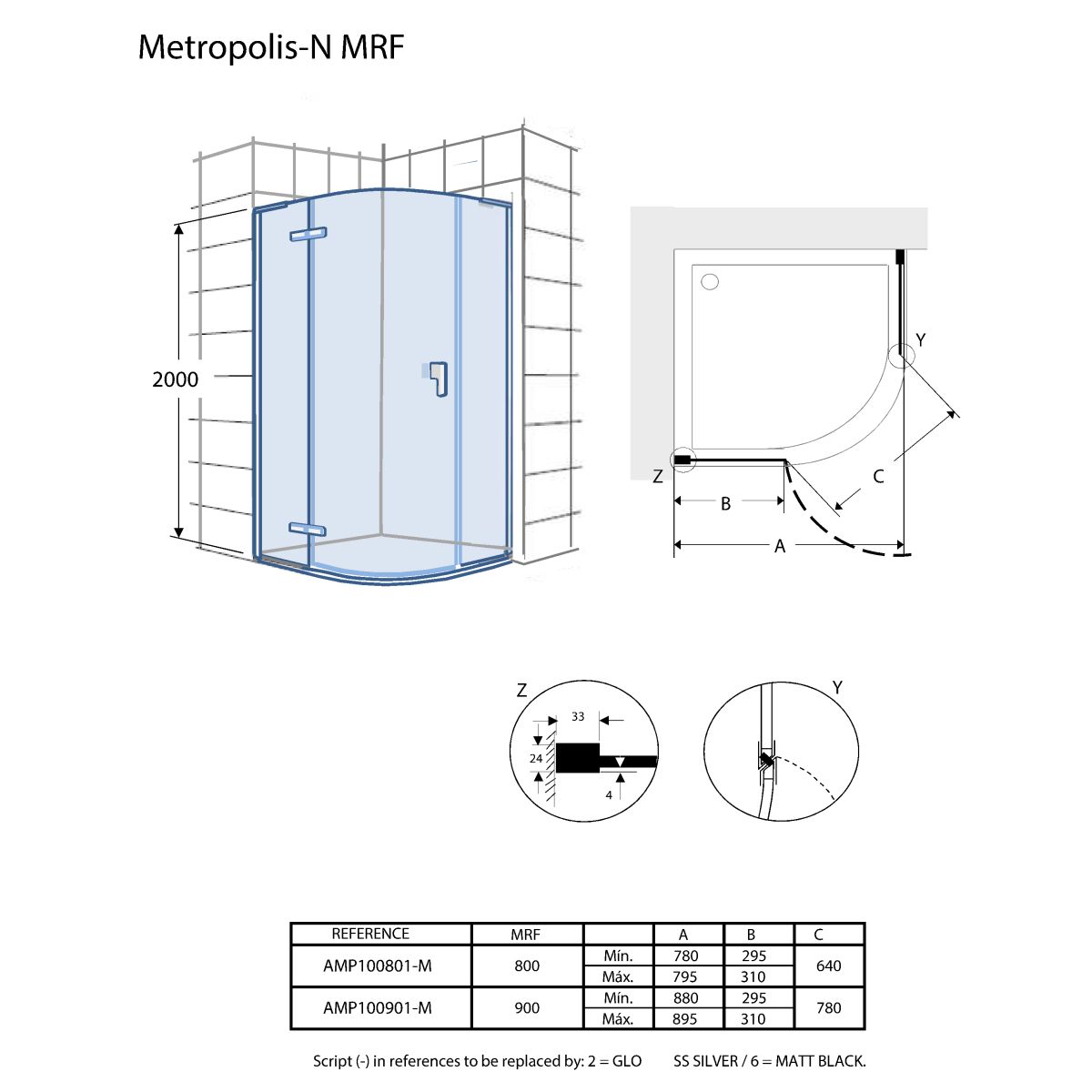 Metropolis-N MRF

2000

Y

Z

C

B

A

Z

33

24

4

Y

| REFERENCE | MRF | | A | B | C |
|---|---|---|---|---|---|
| AMP100801-M | 800 | Mín. | 780 | 295 | 640 |
| | | Máx. | 795 | 310 | |
| AMP100901-M | 900 | Mín. | 880 | 295 | 780 |
| | | Máx. | 895 | 310 | |

Script (-) in references to be replaced by: 2 = GLO SS SILVER / 6 = MATT BLACK.