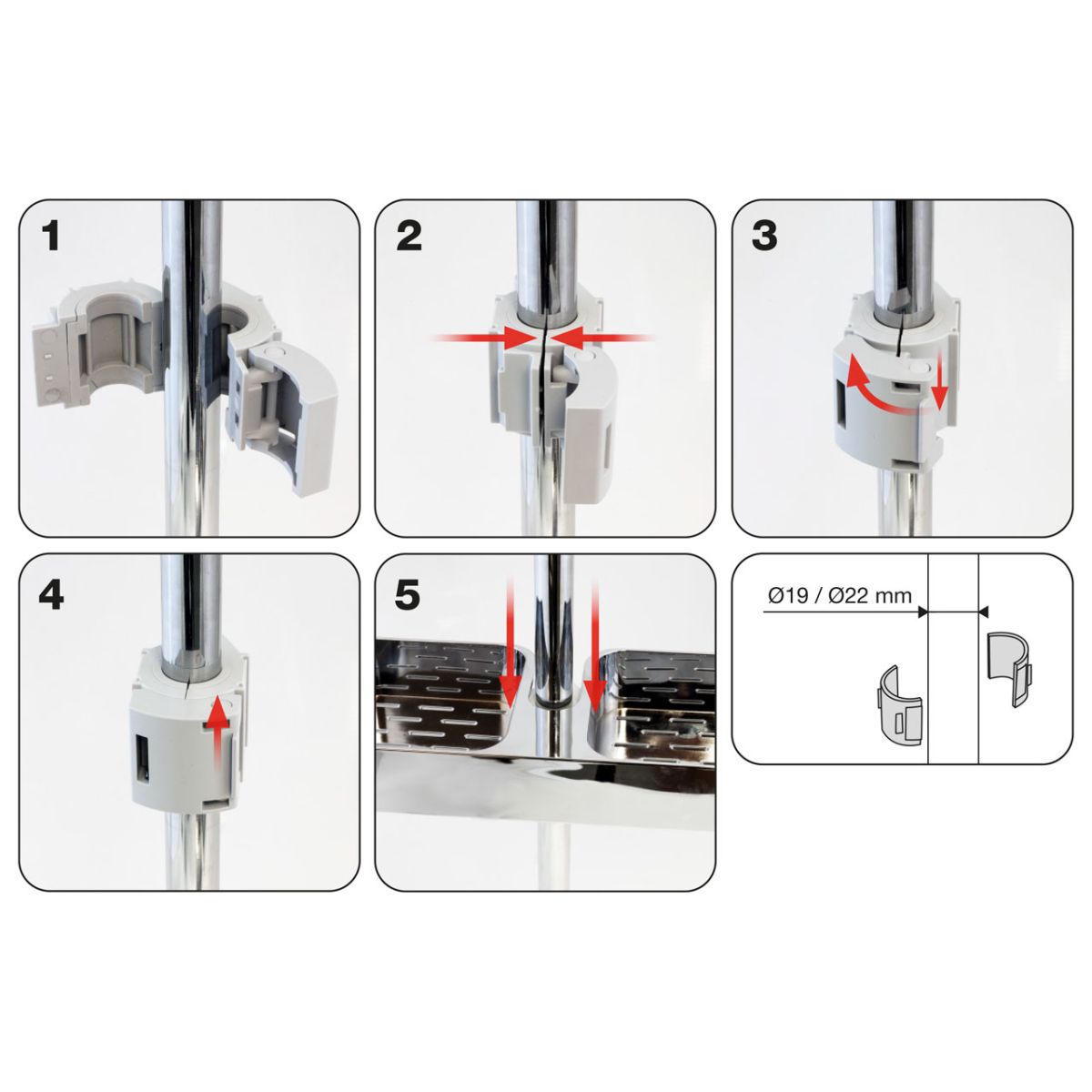 1

2

3

4

5

Ø19 / Ø22 mm