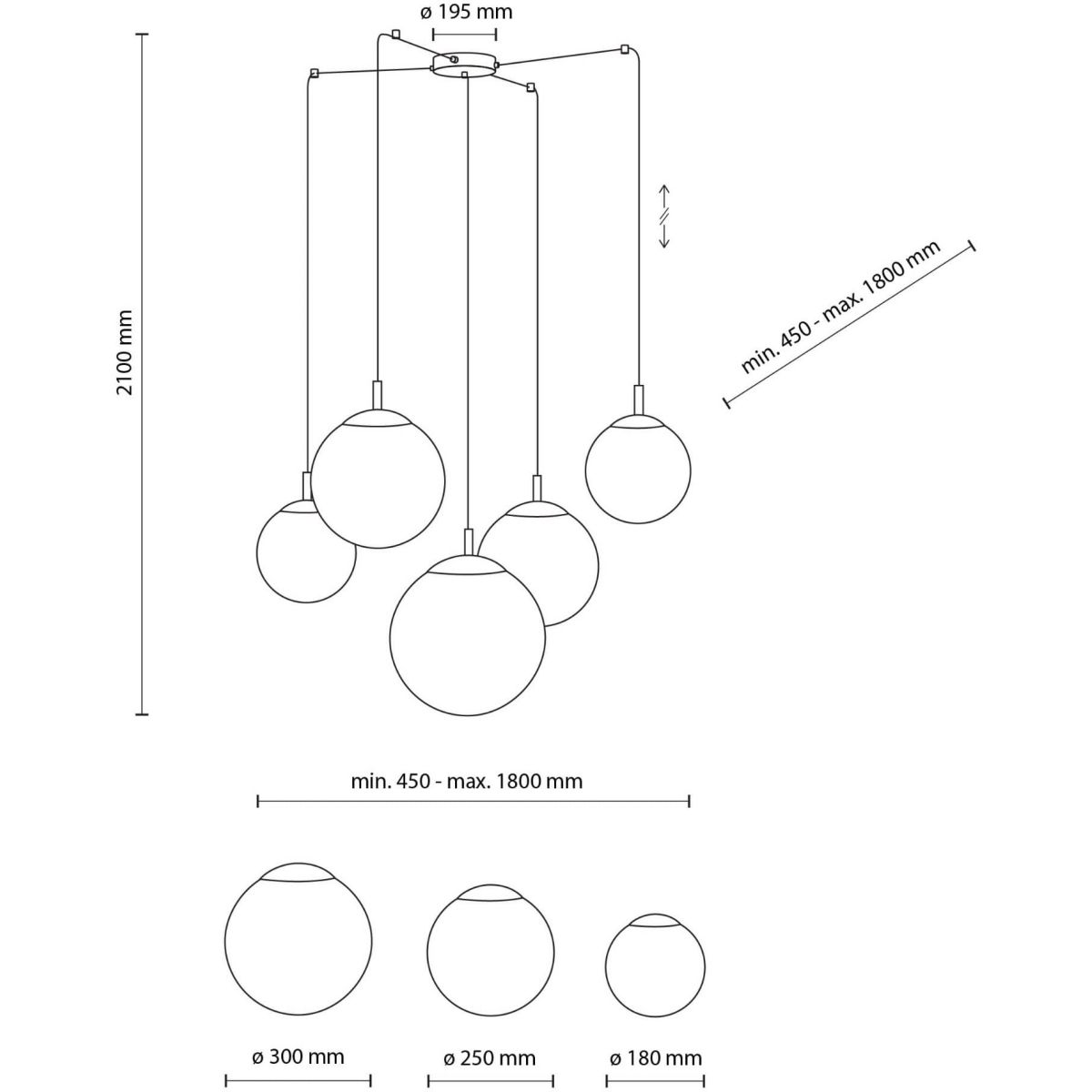 ø 195 mm

2100 mm

min. 450 - max. 1800 mm

min. 450 - max. 1800 mm

ø 300 mm

ø 250 mm

ø 180 mm