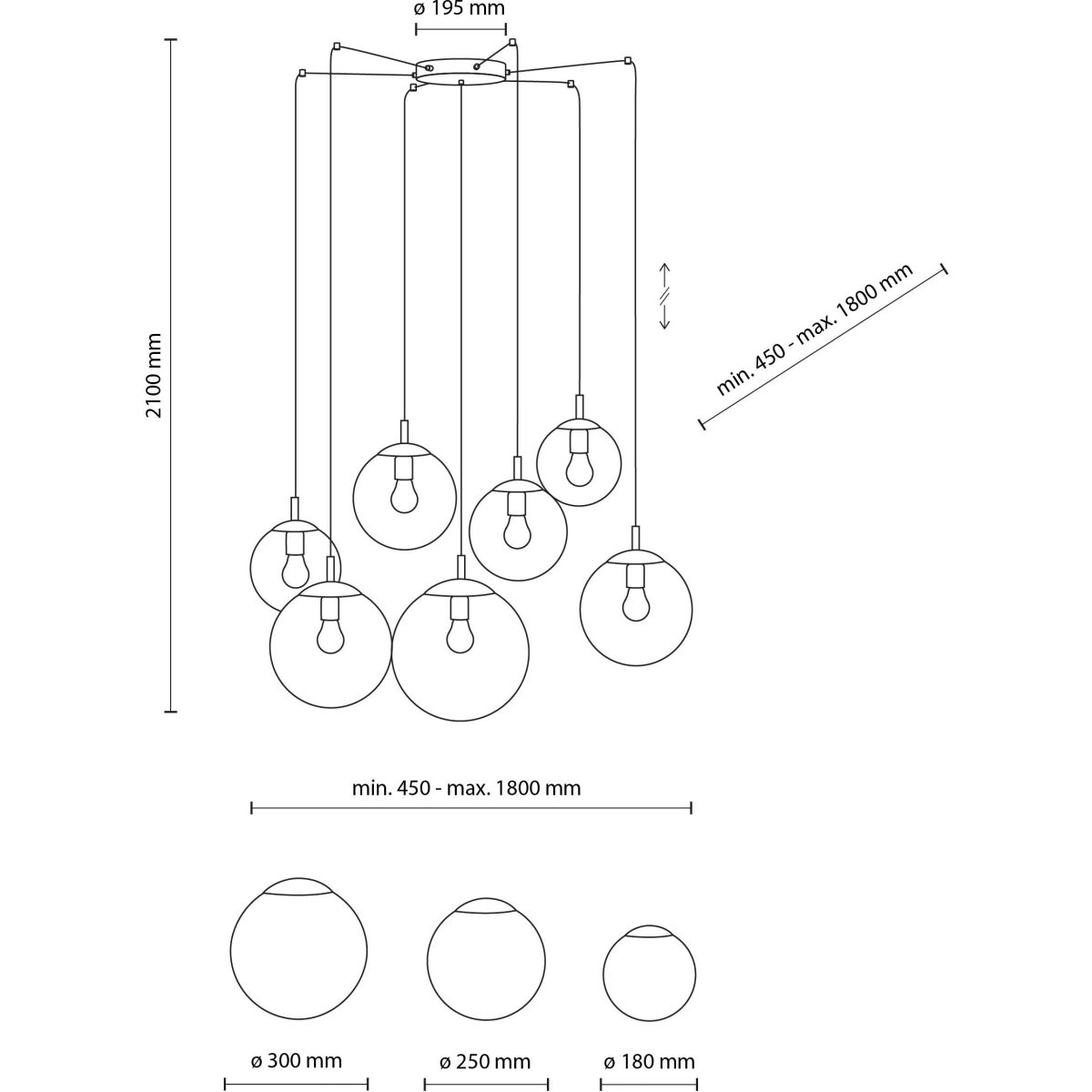 ø 195 mm

2100 mm

min. 450 - max. 1800 mm

min. 450 - max. 1800 mm

ø 300 mm

ø 250 mm

ø 180 mm