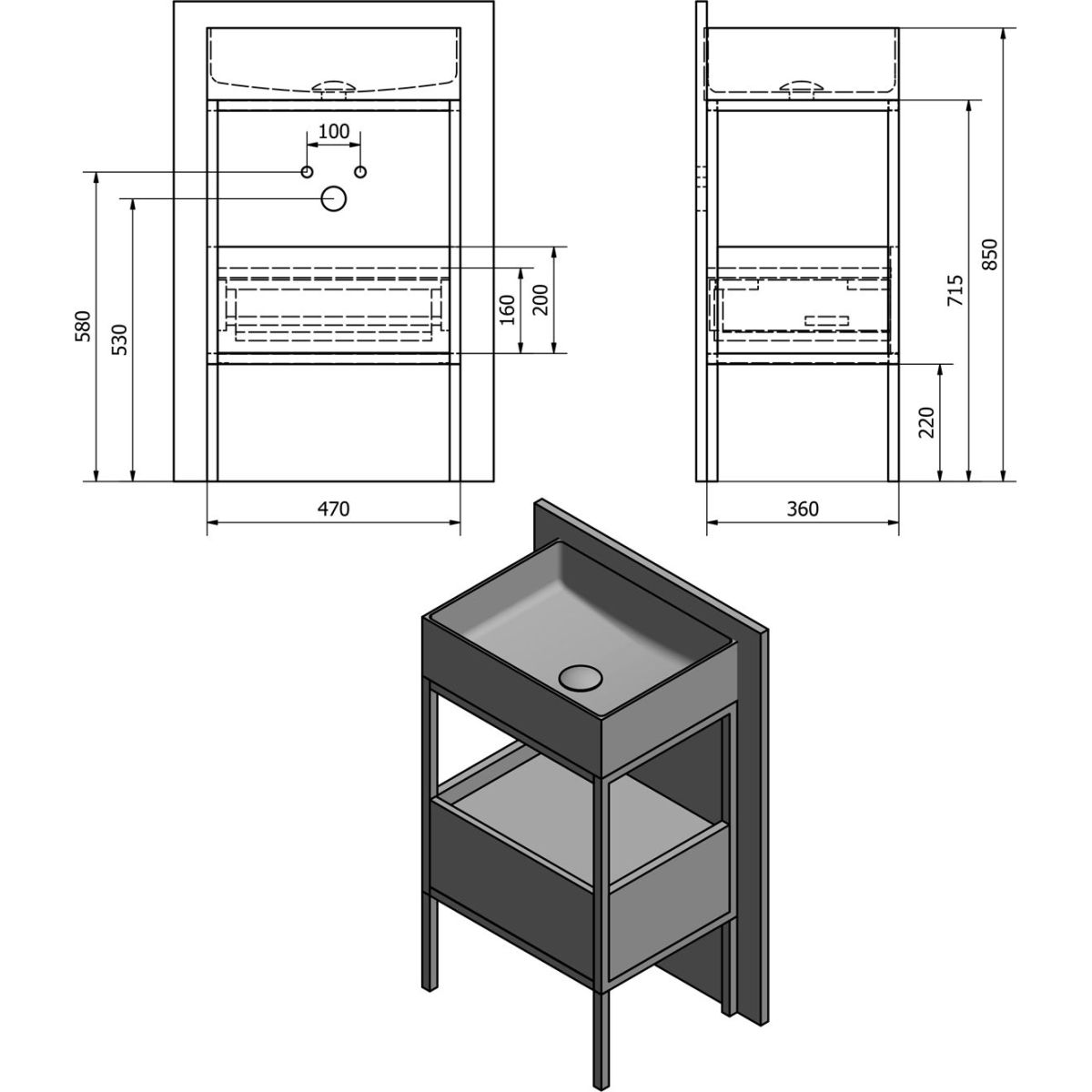 100
580
530
160
200
470
715
850
220
360