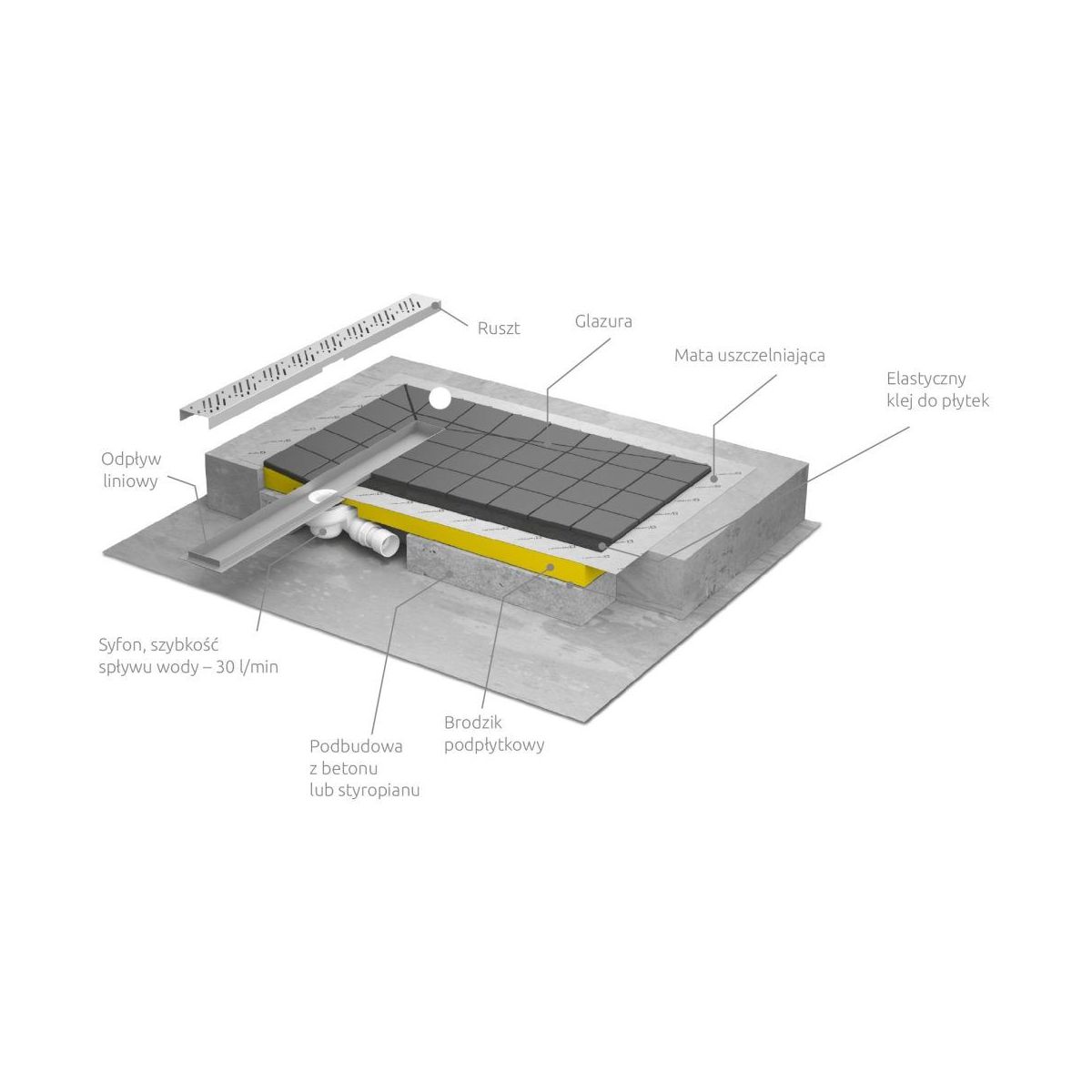 Ruszt

Glazura

Mata uszczelniająca

Elastyczny klej do płytek

Odpływ liniowy

Syfon, szybkość spływu wody – 30 l/min

Podbudowa z betonu lub styropianu

Brodzik podpłytkowy