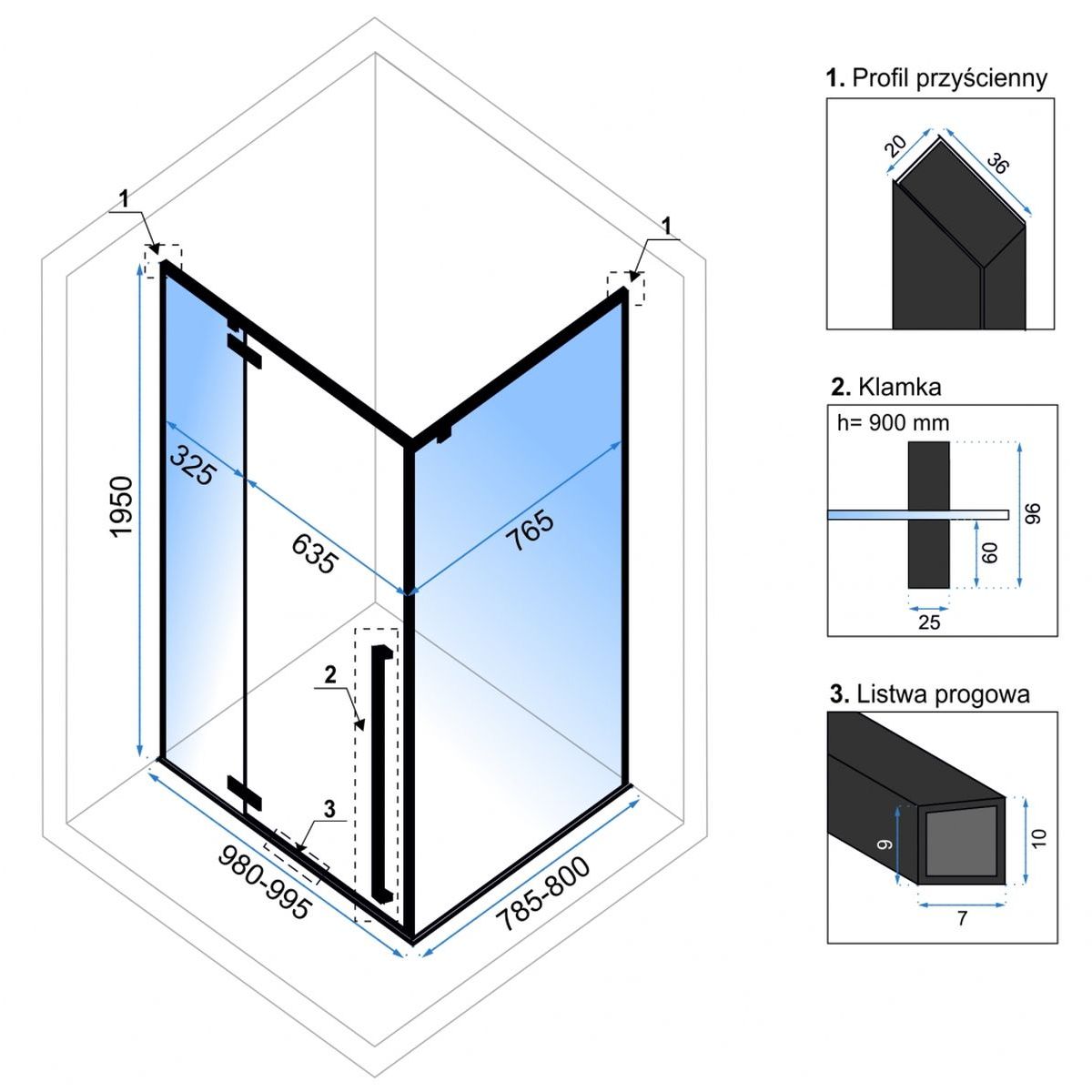 1
1
1950
325
635
765
2
3
980-995
785-800

1. Profil przyścienny
20
36

2. Klamka
h= 900 mm
96
60
25

3. Listwa progowa
9
10
7