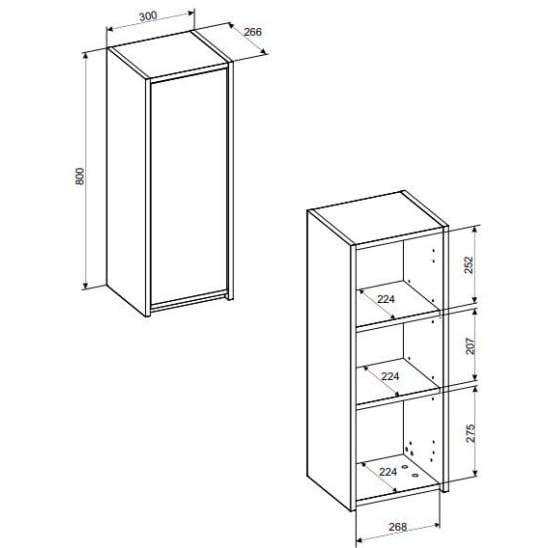 300
266
800
252
224
207
224
275
224
268