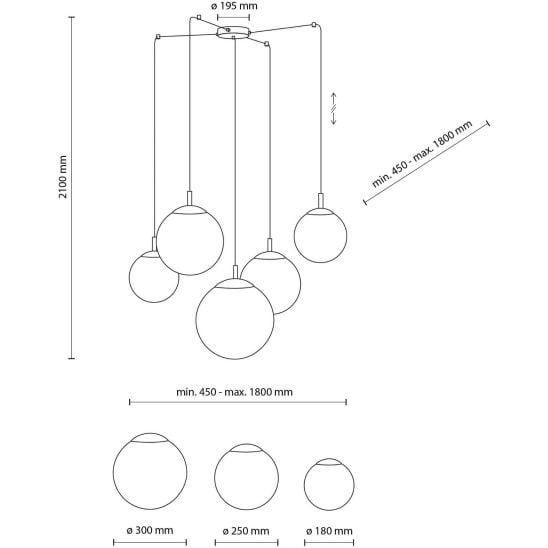 ø 195 mm

2100 mm

min. 450 - max. 1800 mm

min. 450 - max. 1800 mm

ø 300 mm

ø 250 mm

ø 180 mm