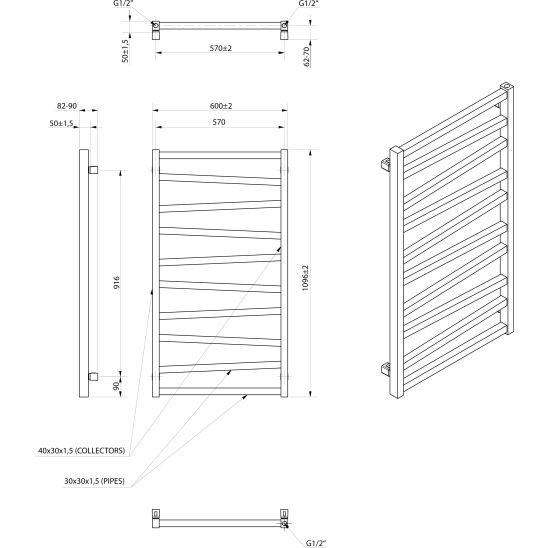 G1/2"

G1/2"

50±1,5

570±2

62-70

82-90

50±1,5

600±2

570

916

90

1096±2

40x30x1,5 (COLLECTORS)

30x30x1,5 (PIPES)

G1/2"