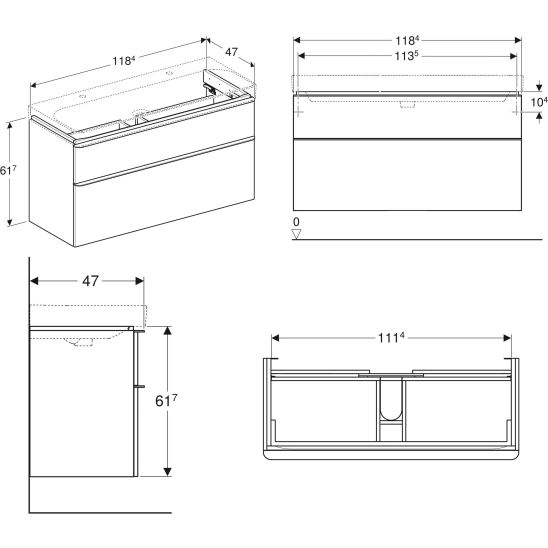 $118^4$

47

$61^7$

$118^4$

$113^5$

$10^4$

0

47

$61^7$

$111^4$