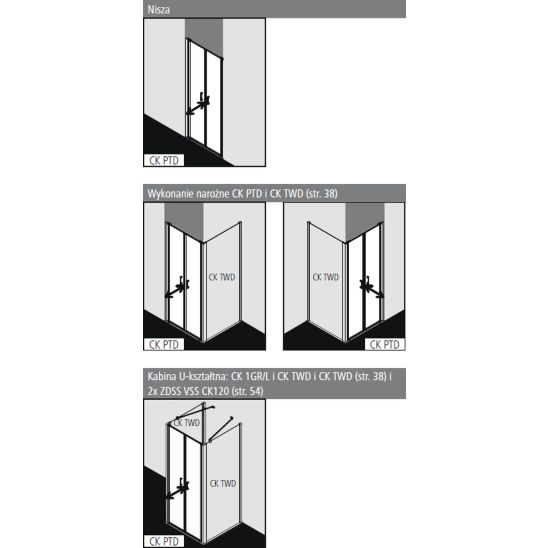 Nisza

CK PTD

Wykonanie narożne CK PTD i CK TWD (str. 38)

CK TWD

CK PTD

CK TWD

CK PTD

Kabina U-kształtna: CK 1GR/L i CK TWD i CK TWD (str. 38) i 2x ZDSS VSS CK120 (str. 54)

CK TWD

CK TWD

CK PTD